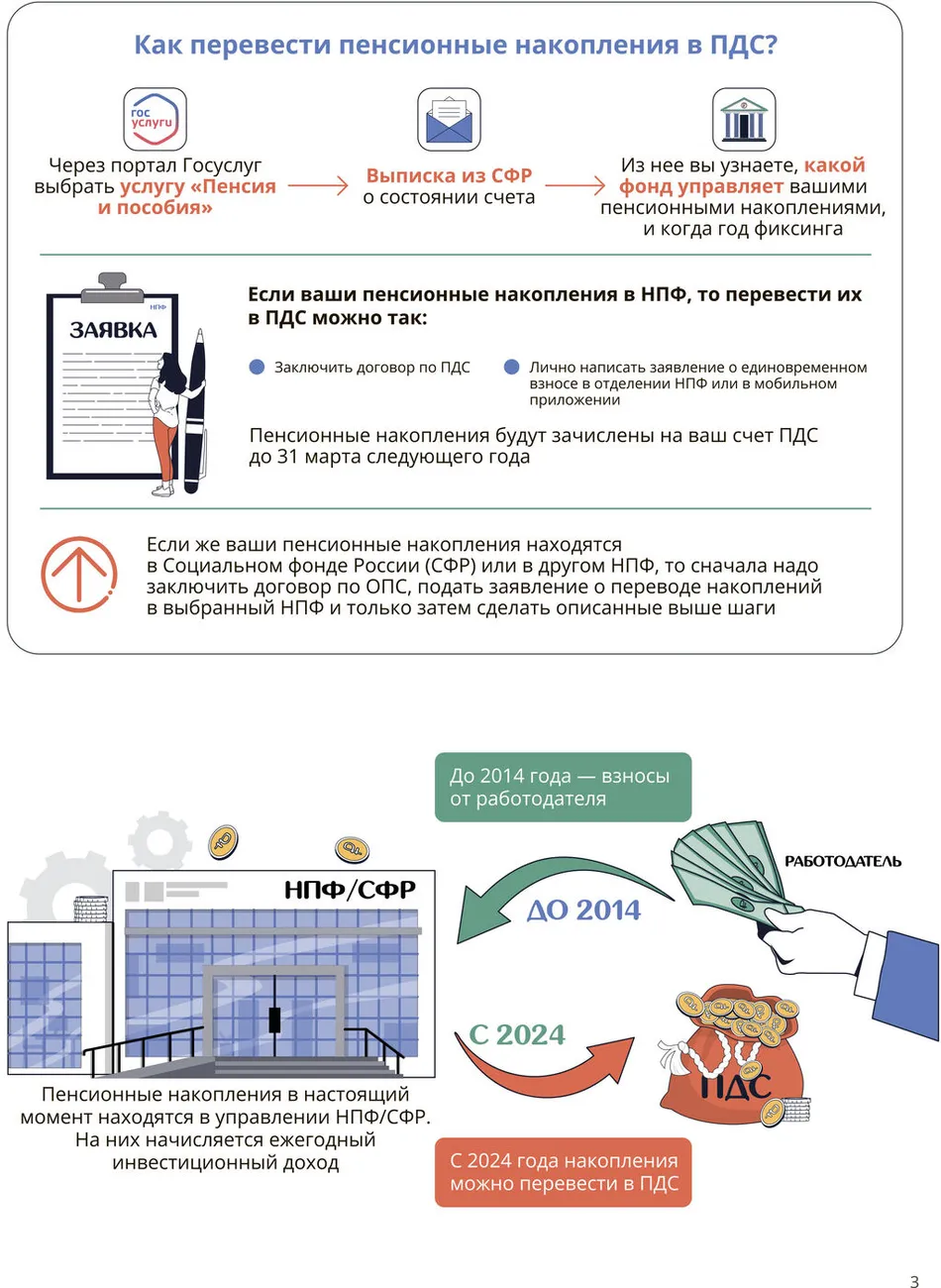 Как перевести пенсионные накопления в ПДС?

гос услуги

Через портал Госуслуг выбрать услугу «Пенсия и пособия»

Выписка из СФР о состоянии счета

Из нее вы узнаете, какой фонд управляет вашими пенсионными накоплениями, и когда год фиксинга

НПФ

ЗАЯВКА

Если ваши пенсионные накопления в НПФ, то перевести их в ПДС можно так:

Заключить договор по ПДС

Лично написать заявление о единовременном взносе в отделении НПФ или в мобильном приложении

Пенсионные накопления будут зачислены на ваш счет ПДС до 31 марта следующего года

Если же ваши пенсионные накопления находятся в Социальном фонде России (СФР) или в другом НПФ, то сначала надо заключить договор по ОПС, подать заявление о переводе накоплений в выбранный НПФ и только затем сделать описанные выше шаги

До 2014 года — взносы от работодателя

РАБОТОДАТЕЛЬ

НПФ/СФР

ДО 2014

С 2024

ПДС

Пенсионные накопления в настоящий момент находятся в управлении НПФ/СФР. На них начисляется ежегодный инвестиционный доход

С 2024 года накопления можно перевести в ПДС

3